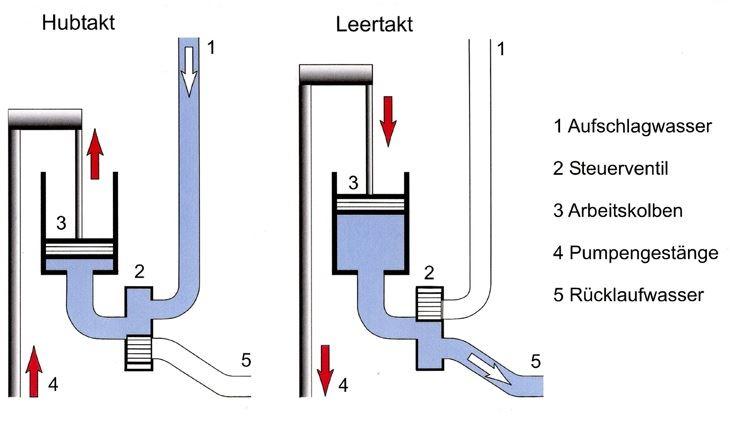 Hubtakt

1

3

2

5

4

Leertakt

1

3

2

5

4

1 Aufschlagwasser

2 Steuerventil

3 Arbeitskolben

4 Pumpengestänge

5 Rücklaufwasser